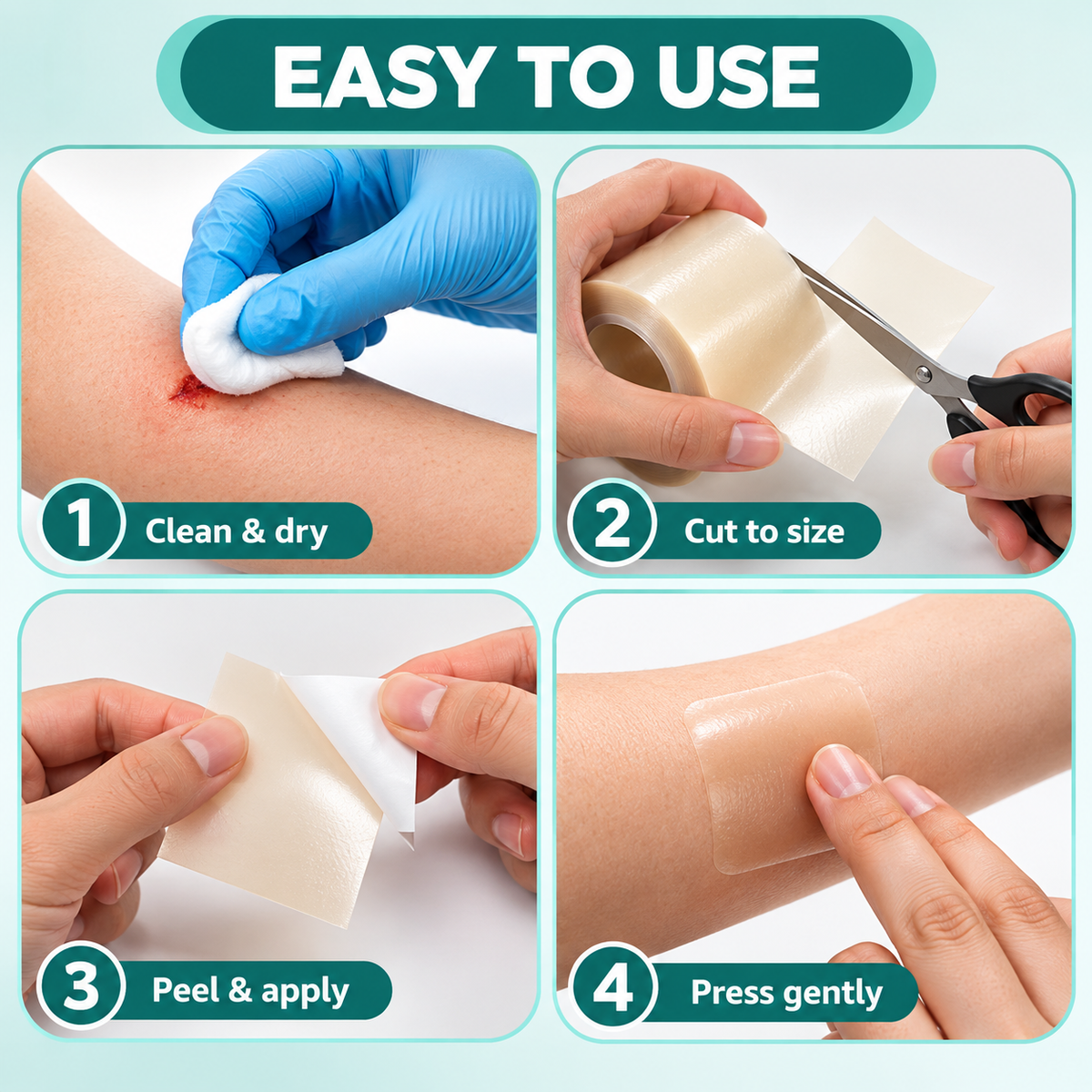 EASY TO USE

1 Clean & dry

2 Cut to size

3 Peel & apply

4 Press gently